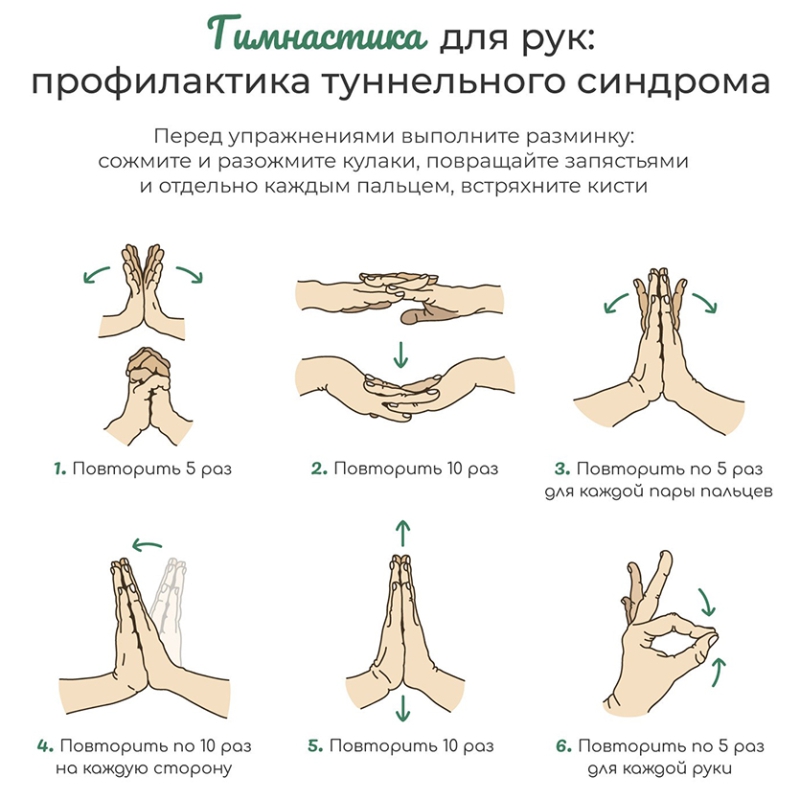 Гимнастика для рук: профилактика туннельного синдрома

Перед упражнениями выполните разминку: сожмите и разожмите кулаки, повращайте запястьями и отдельно каждым пальцем, встряхните кисти

1. Повторить 5 раз

2. Повторить 10 раз

3. Повторить по 5 раз для каждой пары пальцев

4. Повторить по 10 раз на каждую сторону

5. Повторить 10 раз

6. Повторить по 5 раз для каждой руки